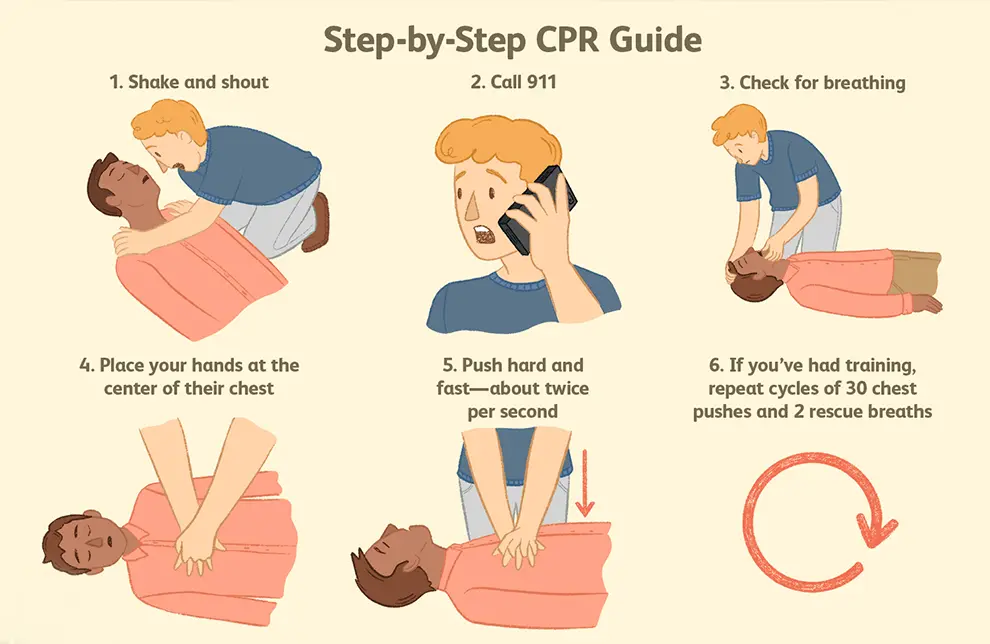 Step-by-Step CPR Guide

1. Shake and shout

2. Call 911

3. Check for breathing

4. Place your hands at the center of their chest

5. Push hard and fast—about twice per second

6. If you've had training, repeat cycles of 30 chest pushes and 2 rescue breaths